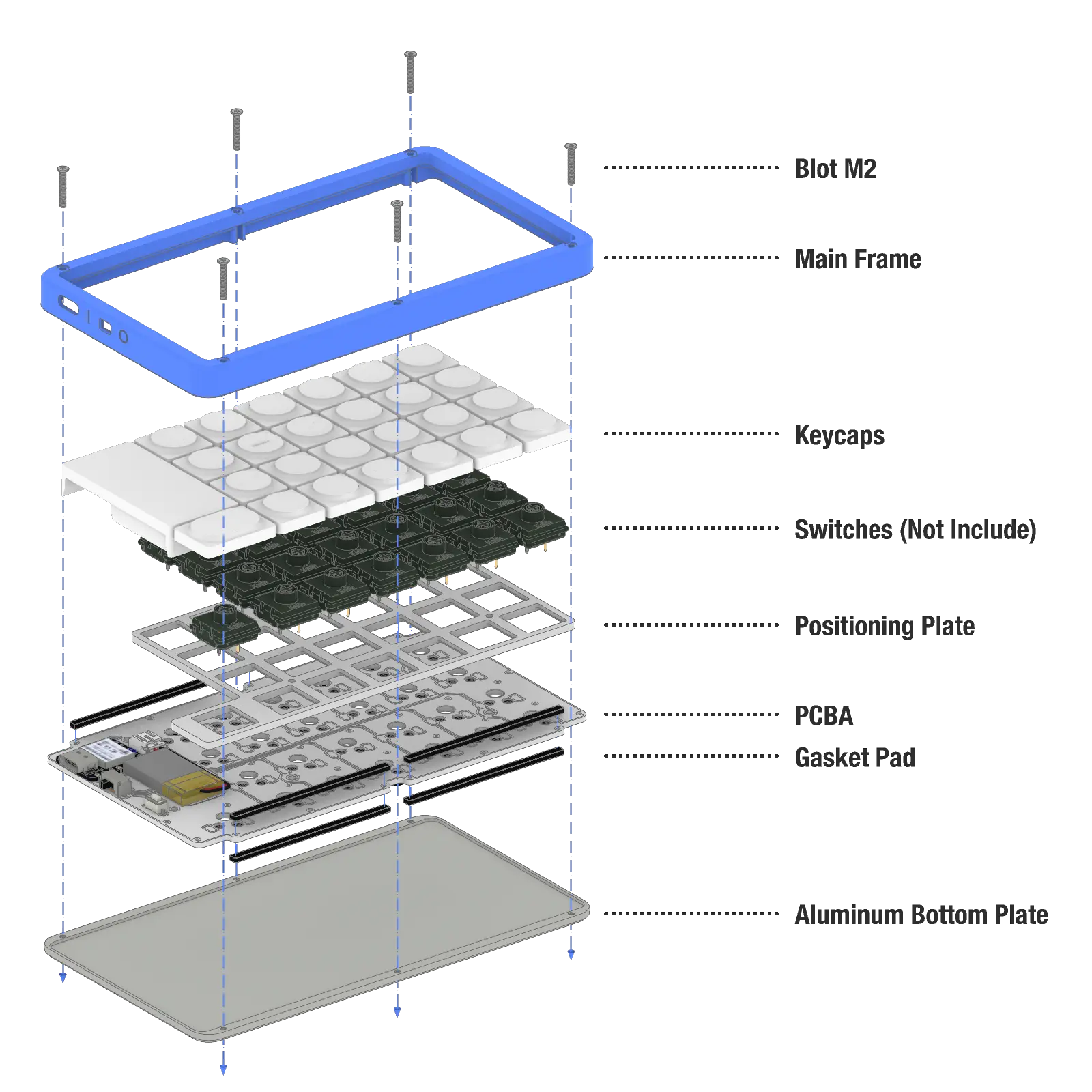 Blot M2

Main Frame

Keycaps

Switches (Not Include)

Positioning Plate

PCBA

Gasket Pad

Aluminum Bottom Plate